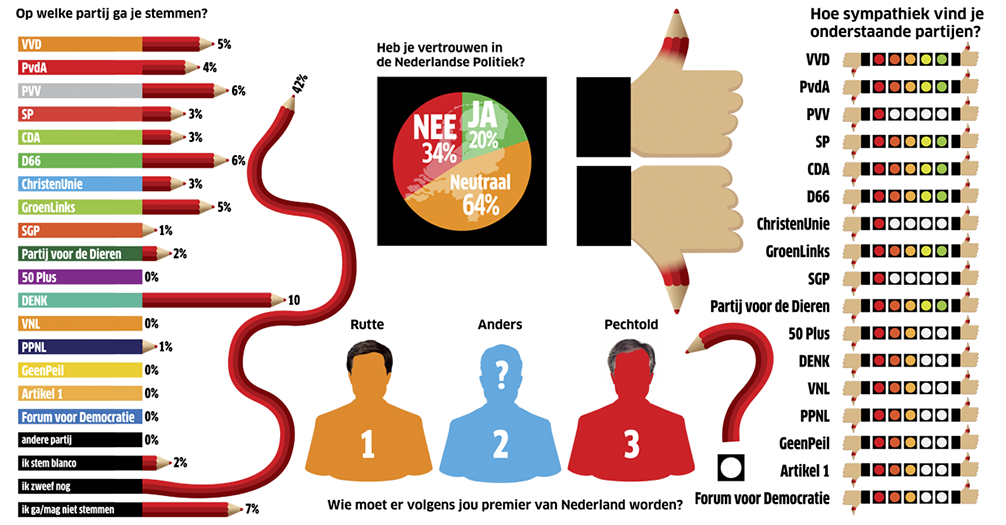 Op welke partij ga je stemmen?

VVD 5%
PvdA 4%
PVV 6%
SP 3%
CDA 3%
D66 6%
ChristenUnie 3%
GroenLinks 5%
SGP 1%
Partij voor de Dieren 2%
50 Plus 0%
DENK 10
VNL 0%
PPNL 1%
GeenPeil 0%
Artikel 1 0%
Forum voor Democratie 0%
andere partij 0%
ik stem blanco 2%
ik zweef nog 42%
ik ga/mag niet stemmen 7%

Heb je vertrouwen in de Nederlandse Politiek?

NEE 34%
JA 20%
Neutraal 64%

Rutte
1
Anders
?
2
Pechtold
3

Wie moet er volgens jou premier van Nederland worden?

Hoe sympathiek vind je onderstaande partijen?

VVD
PvdA
PVV
SP
CDA
D66
ChristenUnie
GroenLinks
SGP
Partij voor de Dieren
50 Plus
DENK
VNL
PPNL
GeenPeil
Artikel 1
Forum voor Democratie