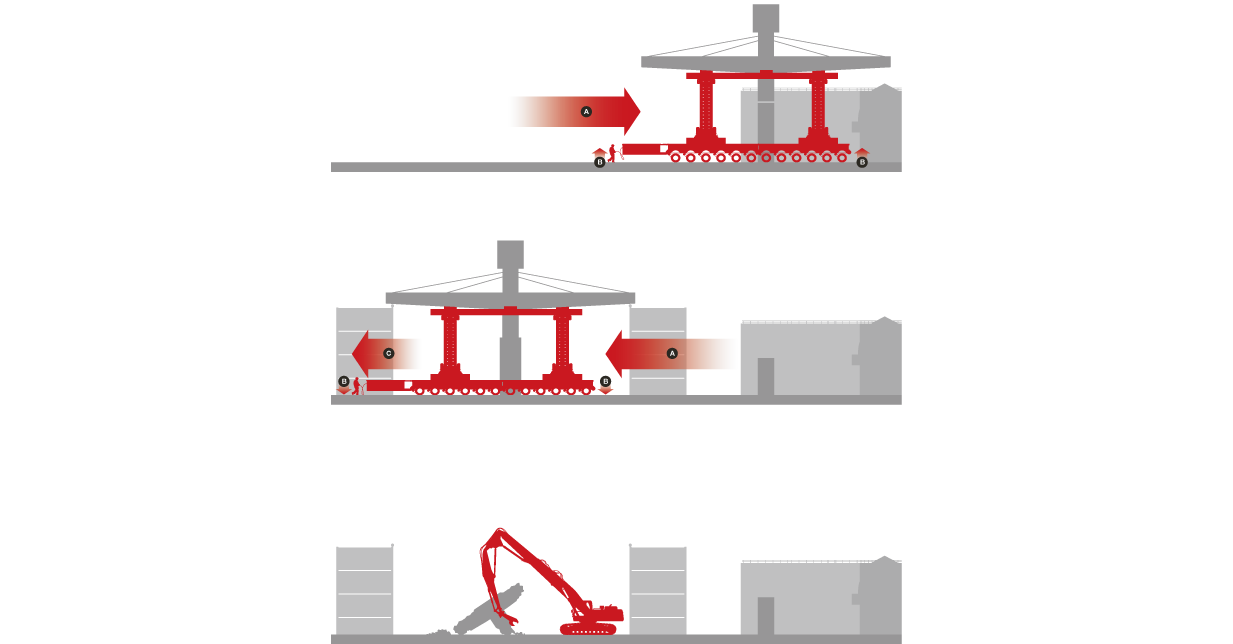 A
B
B

C
A
B
B